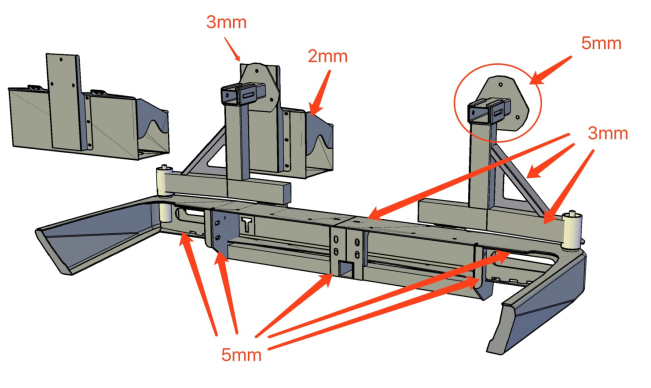 3mm

2mm

5mm

3mm

5mm